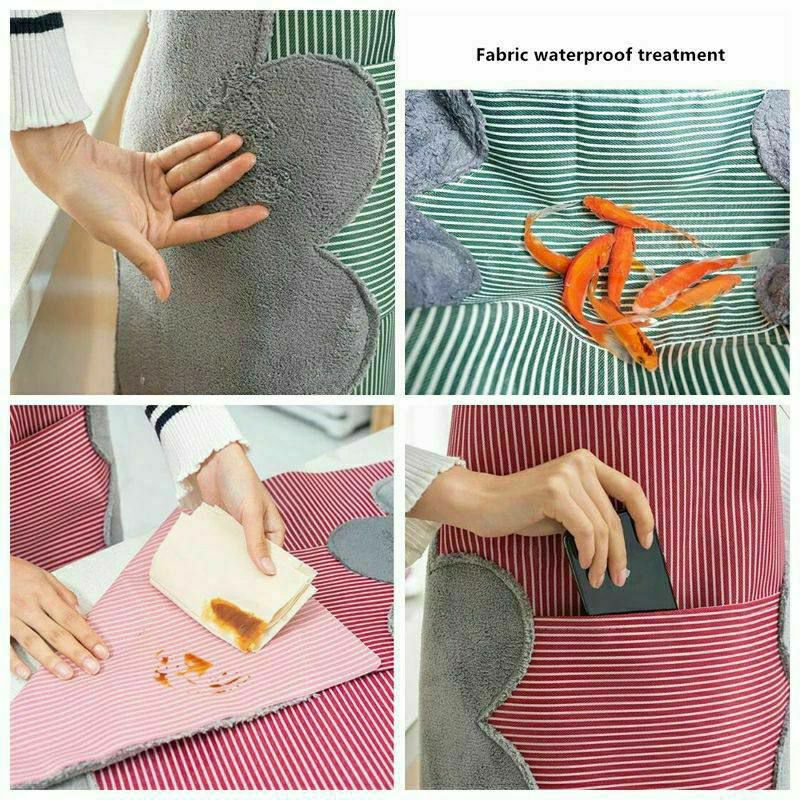 Fabric waterproof treatment