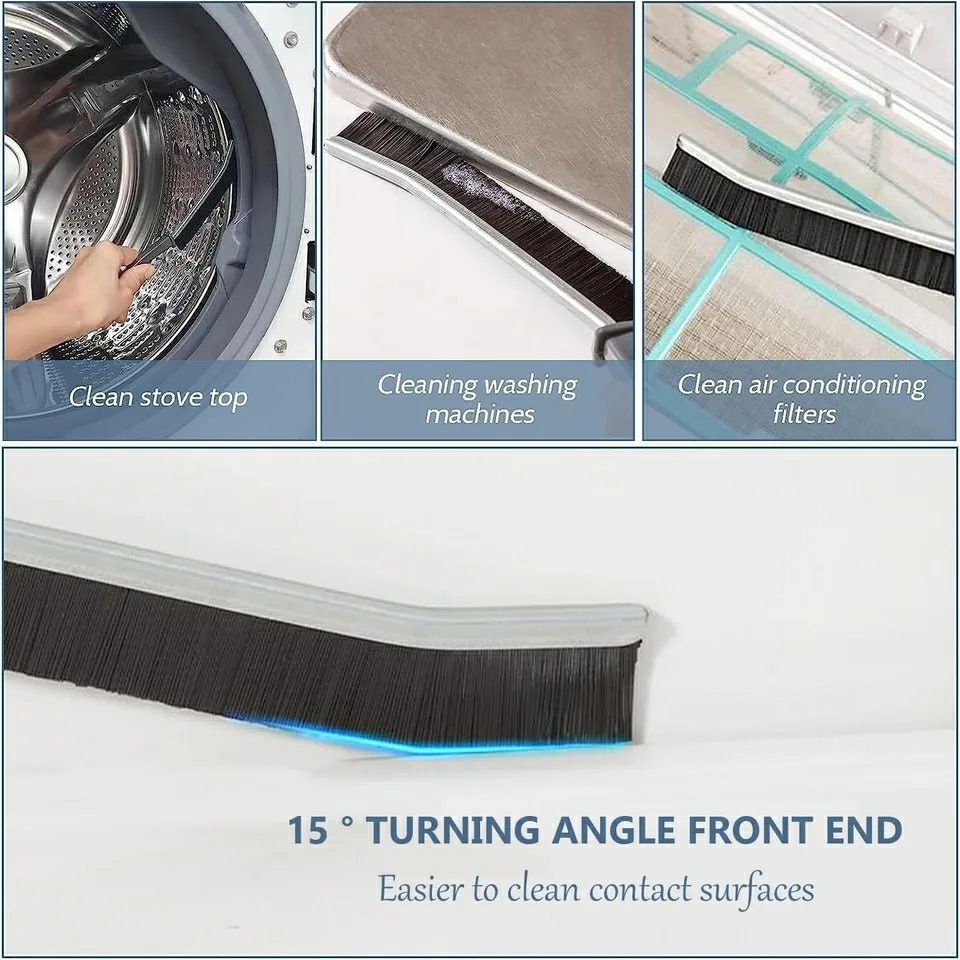 Clean stove top

Cleaning washing machines

Clean air conditioning filters

15 ° TURNING ANGLE FRONT END

Easier to clean contact surfaces